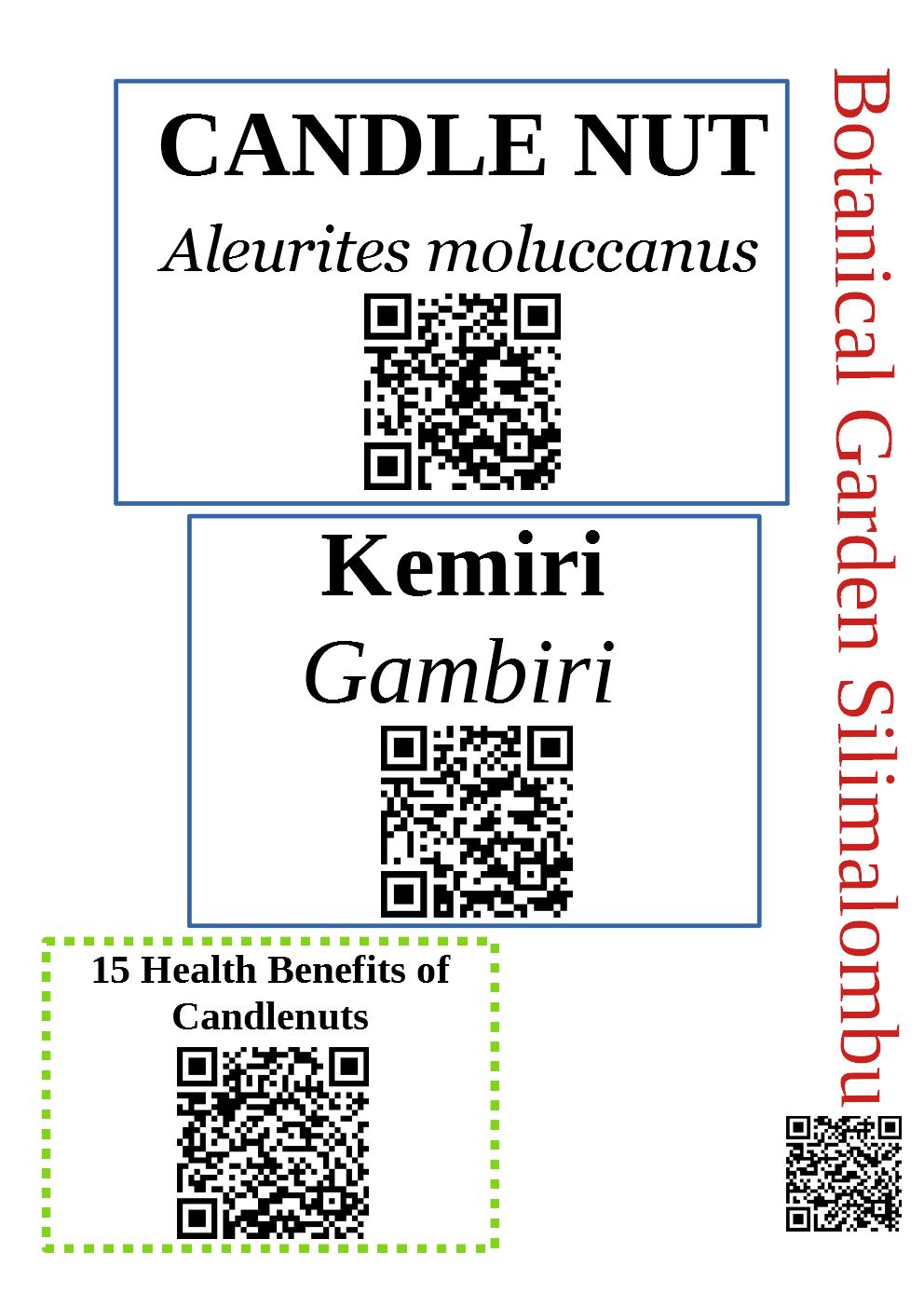 CANDLE NUT
Aleurites moluccanus

Kemiri
Gambiri

15 Health Benefits of Candlenuts

Botanical Garden Silimalombu